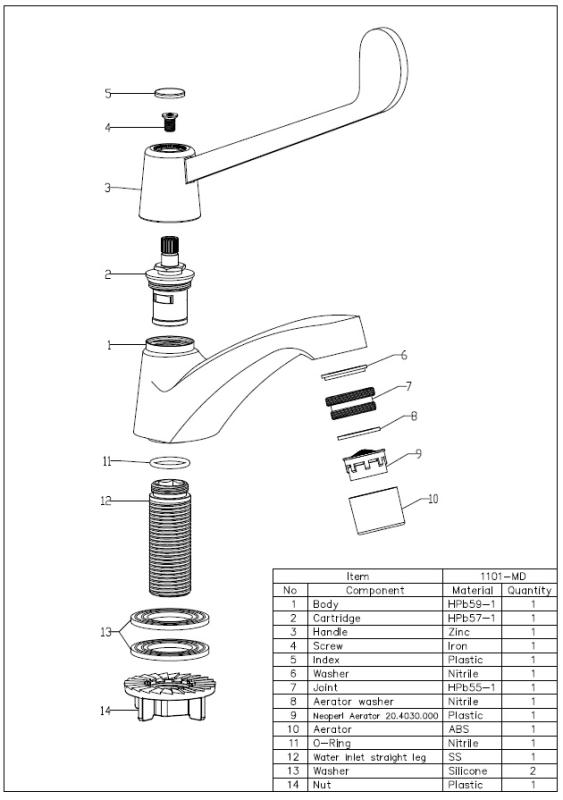 5
4
3
2
1
6
7
8
9
10
11
12
13
14

| Item | | 1101-MD | |
|---|---|---|---|
| No | Component | Material | Quantity |
| 1 | Body | HPb59-1 | 1 |
| 2 | Cartridge | HPb57-1 | 1 |
| 3 | Handle | Zinc | 1 |
| 4 | Screw | Iron | 1 |
| 5 | Index | Plastic | 1 |
| 6 | Washer | Nitrile | 1 |
| 7 | Joint | HPb55-1 | 1 |
| 8 | Aerator washer | Nitrile | 1 |
| 9 | Neoperl Aerator 20.4030.000 | Plastic | 1 |
| 10 | Aerator | ABS | 1 |
| 11 | O-Ring | Nitrile | 1 |
| 12 | Water inlet straight leg | SS | 1 |
| 13 | Washer | Silicone | 2 |
| 14 | Nut | Plastic | 1 |